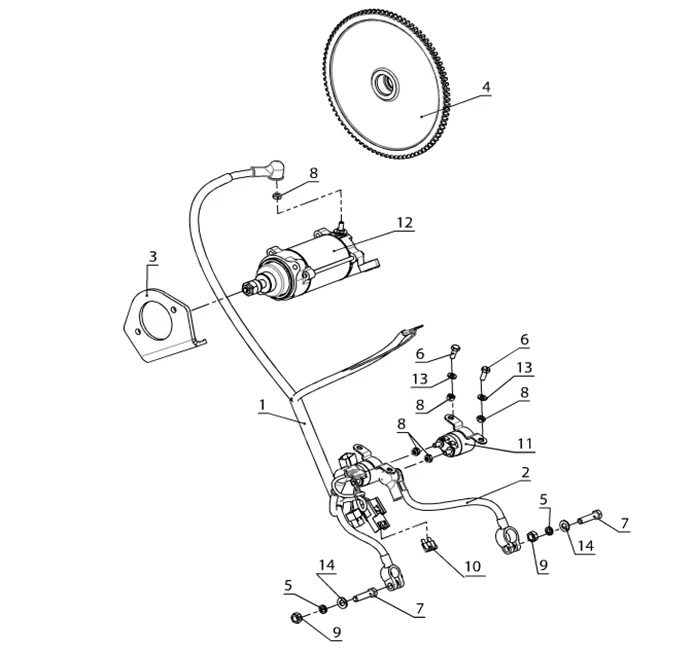 4
8
12
3
6
6
13
13
8
8
1
8
11
2
5
7
14
9
10
14
5
7
9